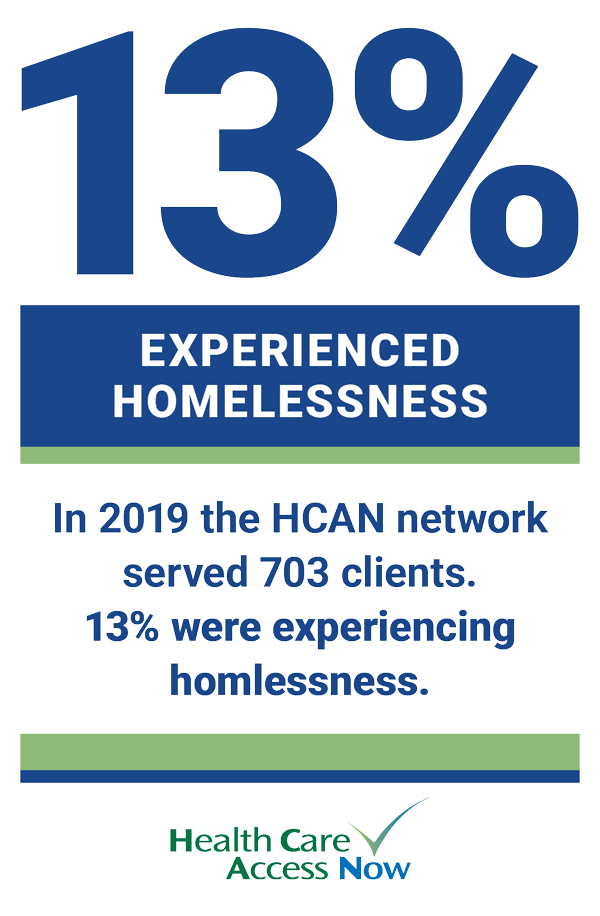 13%

EXPERIENCED HOMELESSNESS

In 2019 the HCAN network served 703 clients. 13% were experiencing homlessness.

Health Care Access Now